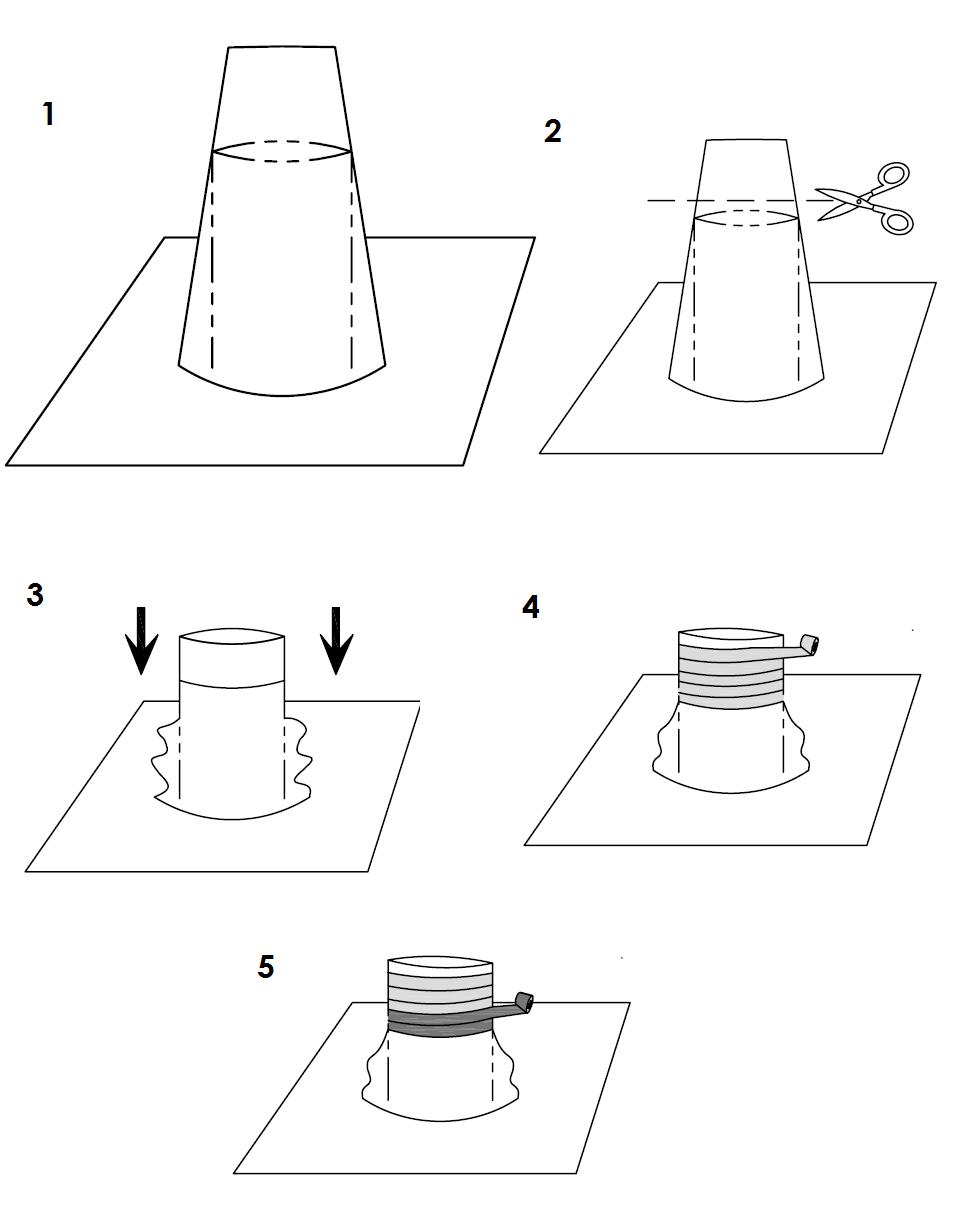 1

2

3

4

5